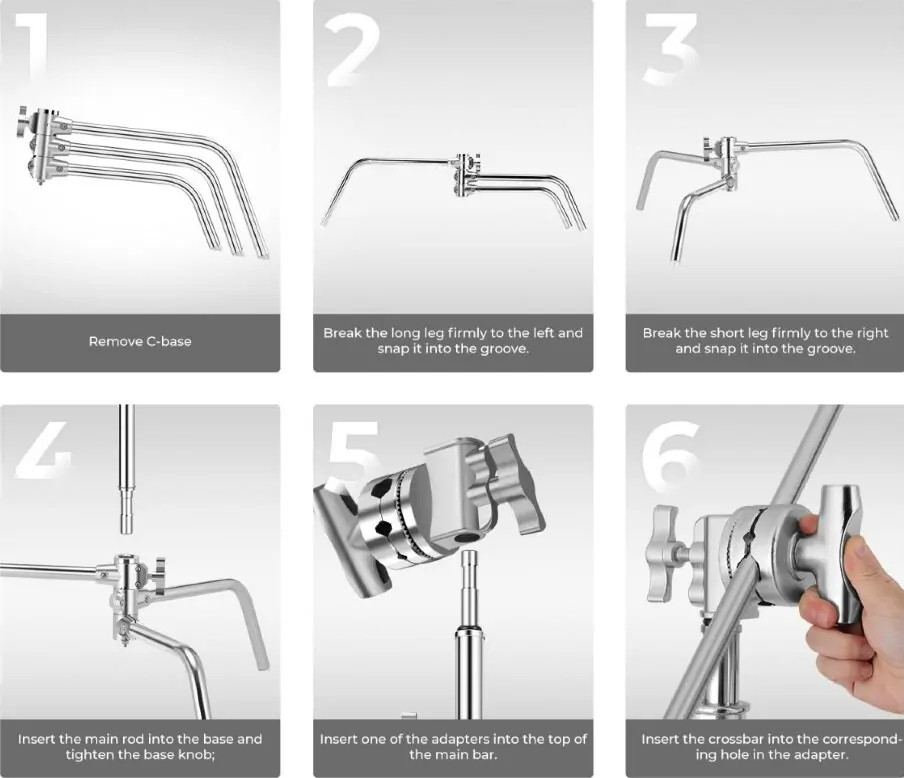 1

Remove C-base

2

Break the long leg firmly to the left and snap it into the groove.

3

Break the short leg firmly to the right and snap it into the groove.

4

Insert the main rod into the base and tighten the base knob;

5

Insert one of the adapters into the top of the main bar.

6

Insert the crossbar into the corresponding hole in the adapter.